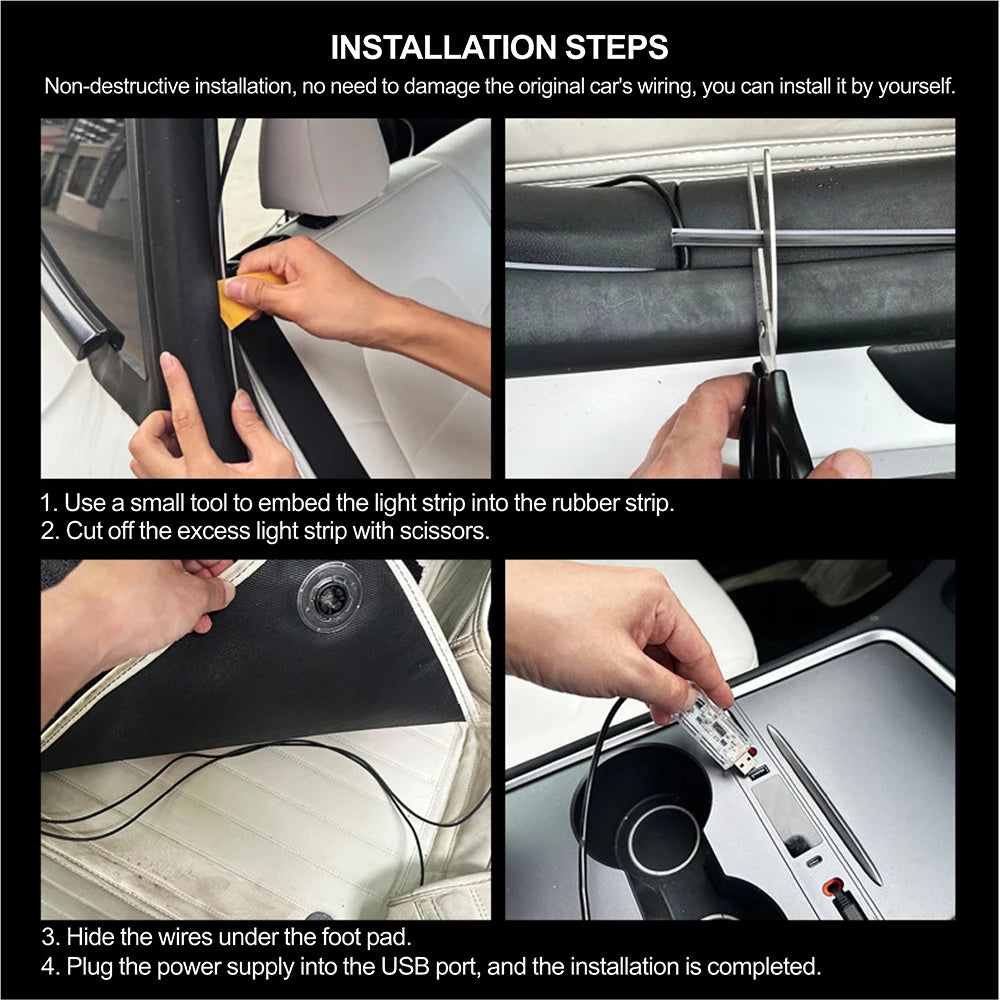 INSTALLATION STEPS

Non-destructive installation, no need to damage the original car's wiring, you can install it by yourself.

1. Use a small tool to embed the light strip into the rubber strip.
2. Cut off the excess light strip with scissors.

3. Hide the wires under the foot pad.
4. Plug the power supply into the USB port, and the installation is completed.